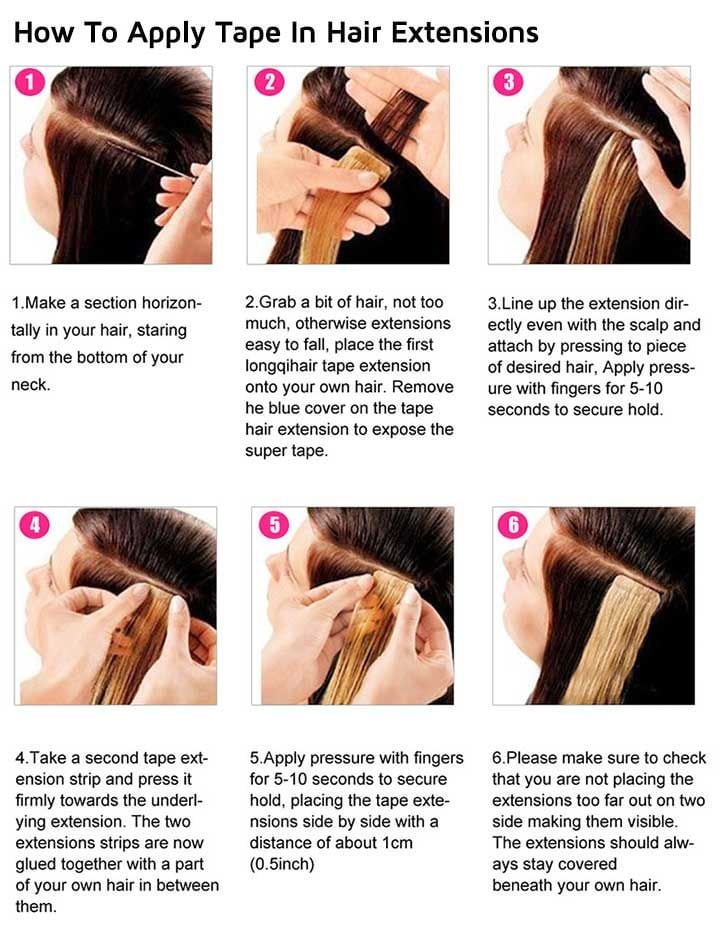 How To Apply Tape In Hair Extensions

1

2

3

1.Make a section horizontally in your hair, staring from the bottom of your neck.

2.Grab a bit of hair, not too much, otherwise extensions easy to fall, place the first longqihair tape extension onto your own hair. Remove he blue cover on the tape hair extension to expose the super tape.

3.Line up the extension directly even with the scalp and attach by pressing to piece of desired hair, Apply pressure with fingers for 5-10 seconds to secure hold.

4

5

6

4.Take a second tape extension strip and press it firmly towards the underlying extension. The two extensions strips are now glued together with a part of your own hair in between them.

5.Apply pressure with fingers for 5-10 seconds to secure hold, placing the tape extensions side by side with a distance of about 1cm (0.5inch)

6.Please make sure to check that you are not placing the extensions too far out on two side making them visible. The extensions should always stay covered beneath your own hair.