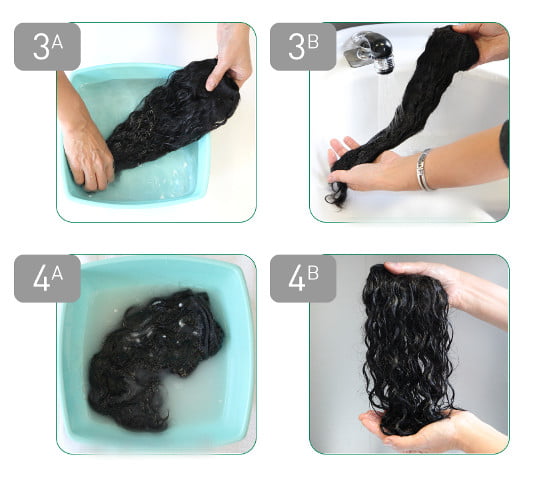 3A

3B

4A

4B